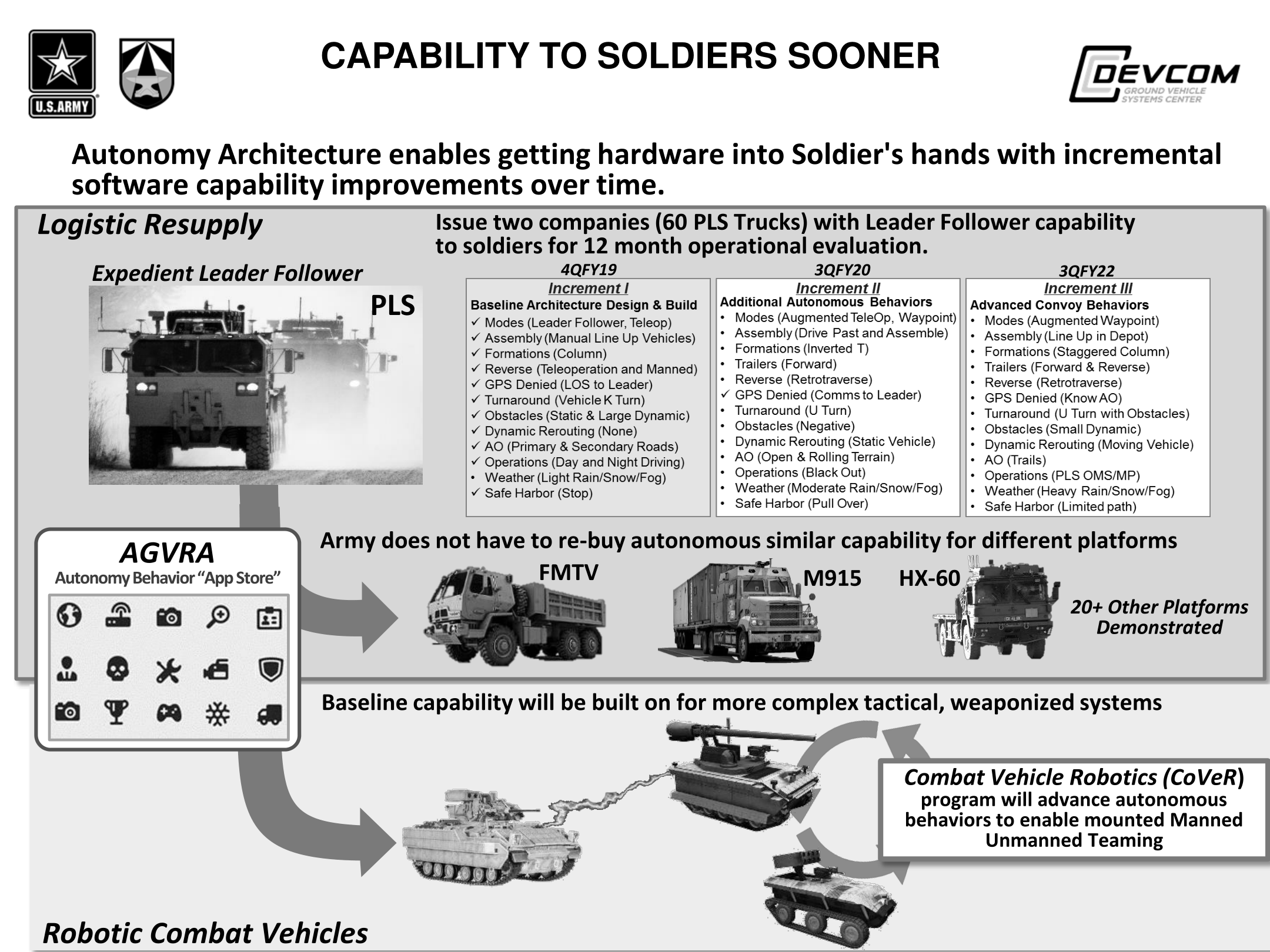 U.S.ARMY

CAPABILITY TO SOLDIERS SOONER

DEVCOM GROUND VEHICLE SYSTEMS CENTER

Autonomy Architecture enables getting hardware into Soldier's hands with incremental software capability improvements over time.

Logistic Resupply

Issue two companies (60 PLS Trucks) with Leader Follower capability to soldiers for 12 month operational evaluation.

Expedient Leader Follower

PLS

4QFY19
Increment I
Baseline Architecture Design & Build
✓ Modes (Leader Follower, Teleop)
✓ Assembly (Manual Line Up Vehicles)
✓ Formations (Column)
✓ Reverse (Teleoperation and Manned)
✓ GPS Denied (LOS to Leader)
✓ Turnaround (Vehicle K Turn)
✓ Obstacles (Static & Large Dynamic)
✓ Dynamic Rerouting (None)
✓ AO (Primary & Secondary Roads)
✓ Operations (Day and Night Driving)
• Weather (Light Rain/Snow/Fog)
✓ Safe Harbor (Stop)

3QFY20
Increment II
Additional Autonomous Behaviors
• Modes (Augmented TeleOp, Waypoint)
• Assembly (Drive Past and Assemble)
• Formations (Inverted T)
• Trailers (Forward)
• Reverse (Retrotraverse)
✓ GPS Denied (Comms to Leader)
• Turnaround (U Turn)
• Obstacles (Negative)
• Dynamic Rerouting (Static Vehicle)
• AO (Open & Rolling Terrain)
• Operations (Black Out)
• Weather (Moderate Rain/Snow/Fog)
• Safe Harbor (Pull Over)

3QFY22
Increment III
Advanced Convoy Behaviors
• Modes (Augmented Waypoint)
• Assembly (Line Up in Depot)
• Formations (Staggered Column)
• Trailers (Forward & Reverse)
• Reverse (Retrotraverse)
• GPS Denied (Know AO)
• Turnaround (U Turn with Obstacles)
• Obstacles (Small Dynamic)
• Dynamic Rerouting (Moving Vehicle)
• AO (Trails)
• Operations (PLS OMS/MP)
• Weather (Heavy Rain/Snow/Fog)
• Safe Harbor (Limited path)

AGVRA
Autonomy Behavior “App Store”

Army does not have to re-buy autonomous similar capability for different platforms

FMTV

M915

HX-60

20+ Other Platforms Demonstrated

Baseline capability will be built on for more complex tactical, weaponized systems

Combat Vehicle Robotics (CoVeR) program will advance autonomous behaviors to enable mounted Manned Unmanned Teaming

Robotic Combat Vehicles