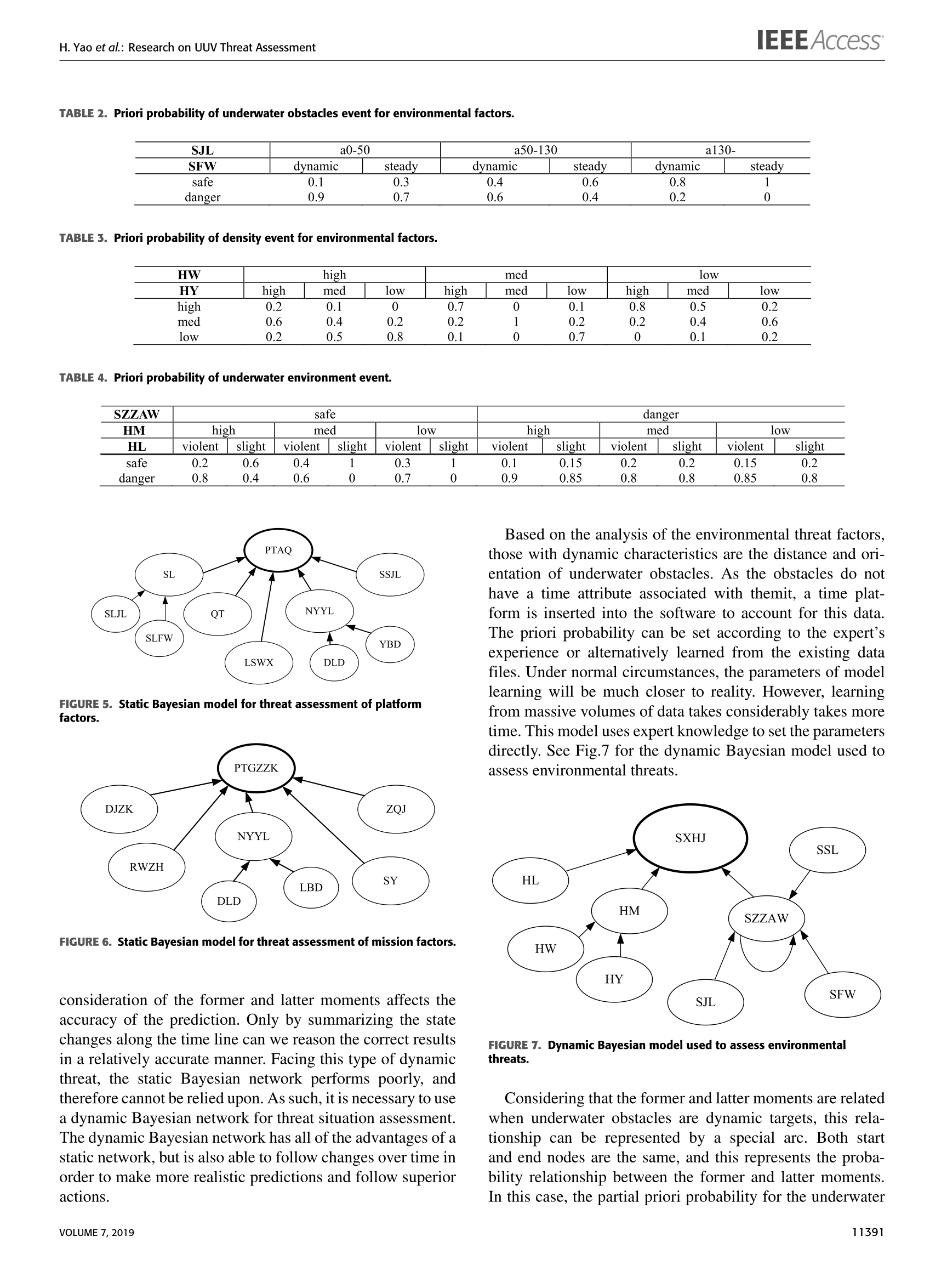 H. Yao et al.: Research on UUV Threat Assessment

IEEE Access

TABLE 2. Priori probability of underwater obstacles event for environmental factors.

| SJL | a0-50 | | a50-130 | | a130- | |
|---|---|---|---|---|---|---|
| SFW | dynamic | steady | dynamic | steady | dynamic | steady |
| safe | 0.1 | 0.3 | 0.4 | 0.6 | 0.8 | 1 |
| danger | 0.9 | 0.7 | 0.6 | 0.4 | 0.2 | 0 |

TABLE 3. Priori probability of density event for environmental factors.

| HW | high | | | med | | | low | | |
|---|---|---|---|---|---|---|---|---|---|
| HY | high | med | low | high | med | low | high | med | low |
| high | 0.2 | 0.1 | 0 | 0.7 | 0 | 0.1 | 0.8 | 0.5 | 0.2 |
| med | 0.6 | 0.4 | 0.2 | 0.2 | 1 | 0.2 | 0.2 | 0.4 | 0.6 |
| low | 0.2 | 0.5 | 0.8 | 0.1 | 0 | 0.7 | 0 | 0.1 | 0.2 |

TABLE 4. Priori probability of underwater environment event.

| SZZAW | safe | | | | | | danger | | | | | |
|---|---|---|---|---|---|---|---|---|---|---|---|---|
| HM | high | | med | | low | | high | | med | | low | |
| HL | violent | slight | violent | slight | violent | slight | violent | slight | violent | slight | violent | slight |
| safe | 0.2 | 0.6 | 0.4 | 1 | 0.3 | 1 | 0.1 | 0.15 | 0.2 | 0.2 | 0.15 | 0.2 |
| danger | 0.8 | 0.4 | 0.6 | 0 | 0.7 | 0 | 0.9 | 0.85 | 0.8 | 0.8 | 0.85 | 0.8 |

PTAQ
SL
SSJL
SLJL
QT
NYYL
SLFW
YBD
LSWX
DLD

FIGURE 5. Static Bayesian model for threat assessment of platform factors.

PTGZZK
DJZK
ZQJ
NYYL
RWZH
LBD
SY
DLD

FIGURE 6. Static Bayesian model for threat assessment of mission factors.

consideration of the former and latter moments affects the accuracy of the prediction. Only by summarizing the state changes along the time line can we reason the correct results in a relatively accurate manner. Facing this type of dynamic threat, the static Bayesian network performs poorly, and therefore cannot be relied upon. As such, it is necessary to use a dynamic Bayesian network for threat situation assessment. The dynamic Bayesian network has all of the advantages of a static network, but is also able to follow changes over time in order to make more realistic predictions and follow superior actions.

Based on the analysis of the environmental threat factors, those with dynamic characteristics are the distance and orientation of underwater obstacles. As the obstacles do not have a time attribute associated with themit, a time platform is inserted into the software to account for this data. The priori probability can be set according to the expert's experience or alternatively learned from the existing data files. Under normal circumstances, the parameters of model learning will be much closer to reality. However, learning from massive volumes of data takes considerably takes more time. This model uses expert knowledge to set the parameters directly. See Fig.7 for the dynamic Bayesian model used to assess environmental threats.

SXHJ
SSL
HL
HM
SZZAW
HW
HY
SJL
SFW

FIGURE 7. Dynamic Bayesian model used to assess environmental threats.

Considering that the former and latter moments are related when underwater obstacles are dynamic targets, this relationship can be represented by a special arc. Both start and end nodes are the same, and this represents the probability relationship between the former and latter moments. In this case, the partial priori probability for the underwater

VOLUME 7, 2019

11391